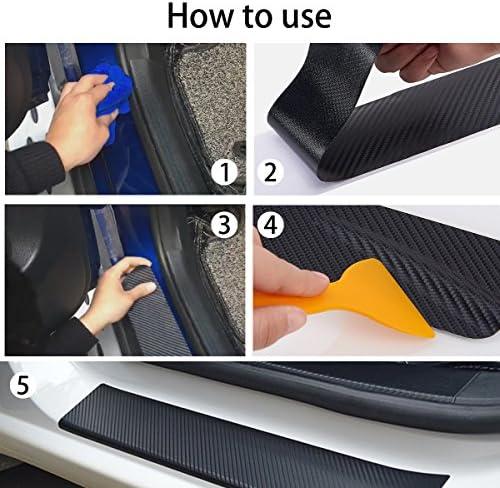 How to use

1

2

3

4

5