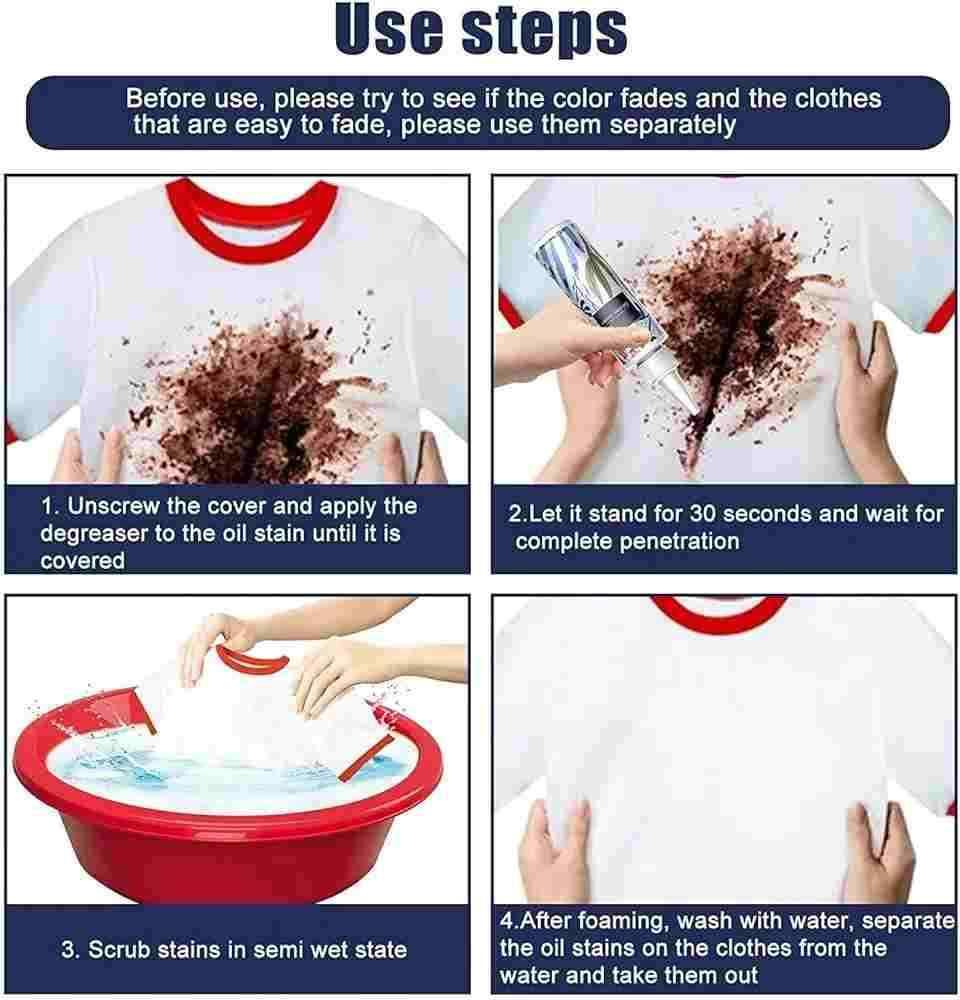 Use steps

Before use, please try to see if the color fades and the clothes that are easy to fade, please use them separately

1. Unscrew the cover and apply the degreaser to the oil stain until it is covered

2.Let it stand for 30 seconds and wait for complete penetration

3. Scrub stains in semi wet state

4.After foaming, wash with water, separate the oil stains on the clothes from the water and take them out