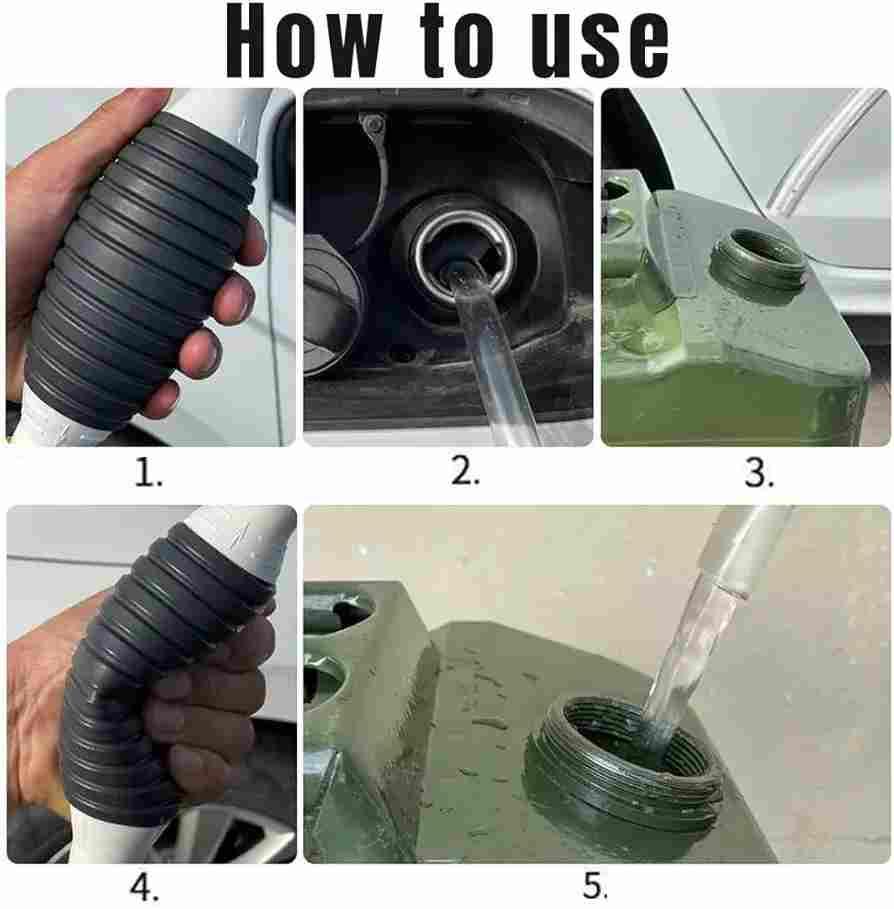 How to use

1.

2.

3.

4.

5.