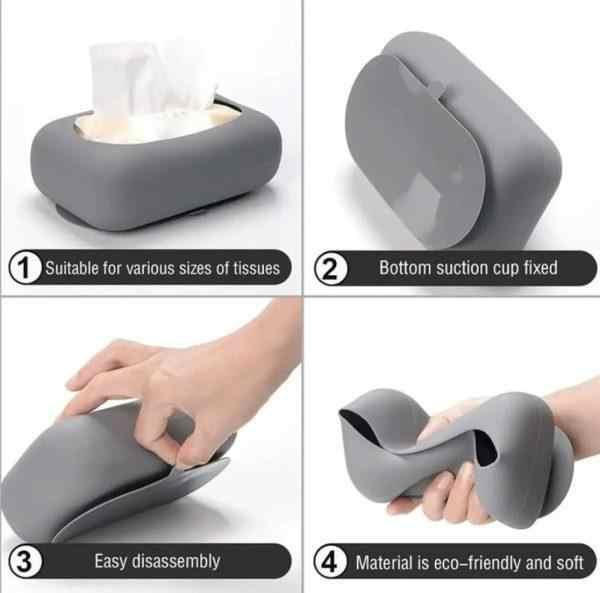 1 Suitable for various sizes of tissues

2 Bottom suction cup fixed

3 Easy disassembly

4 Material is eco-friendly and soft