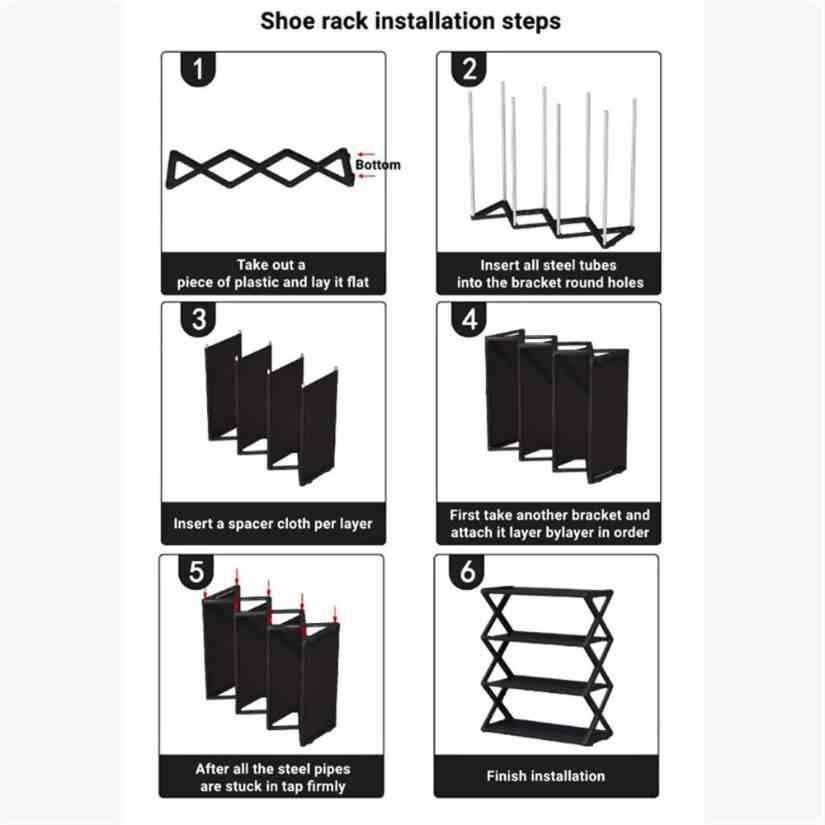 Shoe rack installation steps

1

Bottom

Take out a piece of plastic and lay it flat

2

Insert all steel tubes into the bracket round holes

3

Insert a spacer cloth per layer

4

First take another bracket and attach it layer bylayer in order

5

After all the steel pipes are stuck in tap firmly

6

Finish installation